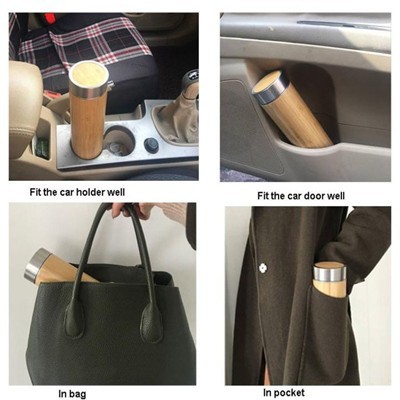 Fit the car holder well

Fit the car door well

In bag

In pocket