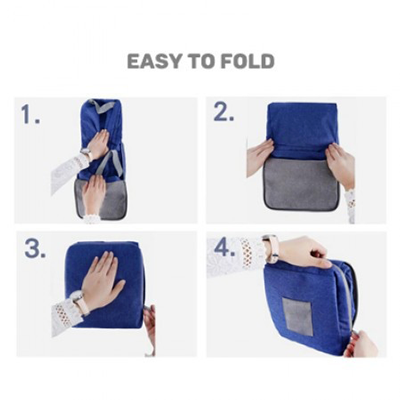 EASY TO FOLD

1.

2.

3.

4.